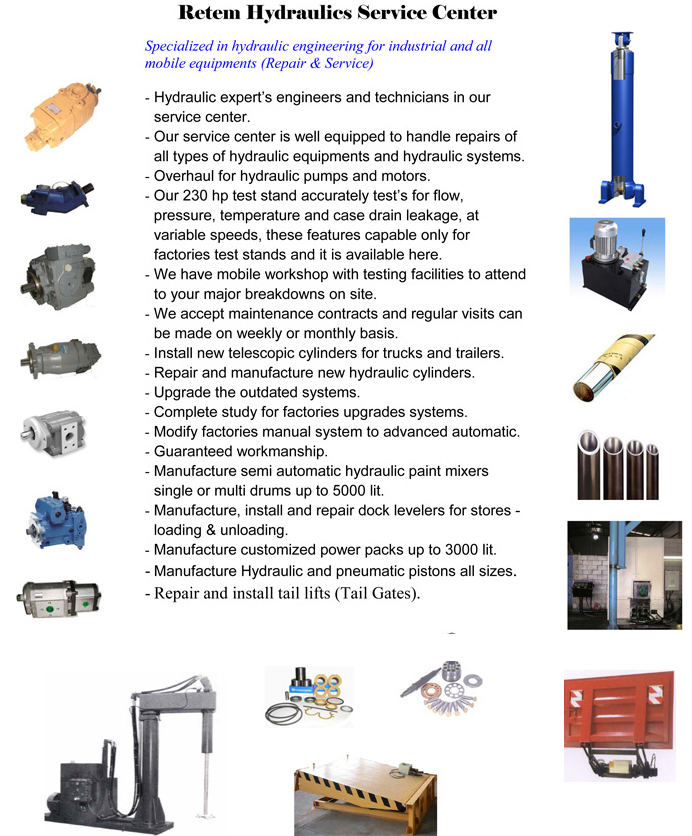 Retem Hydraulics Service Center

Specialized in hydraulic engineering for industrial and all mobile equipments (Repair & Service)

- Hydraulic expert's engineers and technicians in our service center.
- Our service center is well equipped to handle repairs of all types of hydraulic equipments and hydraulic systems.
- Overhaul for hydraulic pumps and motors.
- Our 230 hp test stand accurately test's for flow, pressure, temperature and case drain leakage, at variable speeds, these features capable only for factories test stands and it is available here.
- We have mobile workshop with testing facilities to attend to your major breakdowns on site.
- We accept maintenance contracts and regular visits can be made on weekly or monthly basis.
- Install new telescopic cylinders for trucks and trailers.
- Repair and manufacture new hydraulic cylinders.
- Upgrade the outdated systems.
- Complete study for factories upgrades systems.
- Modify factories manual system to advanced automatic.
- Guaranteed workmanship.
- Manufacture semi automatic hydraulic paint mixers single or multi drums up to 5000 lit.
- Manufacture, install and repair dock levelers for stores - loading & unloading.
- Manufacture customized power packs up to 3000 lit.
- Manufacture Hydraulic and pneumatic pistons all sizes.
- Repair and install tail lifts (Tail Gates).